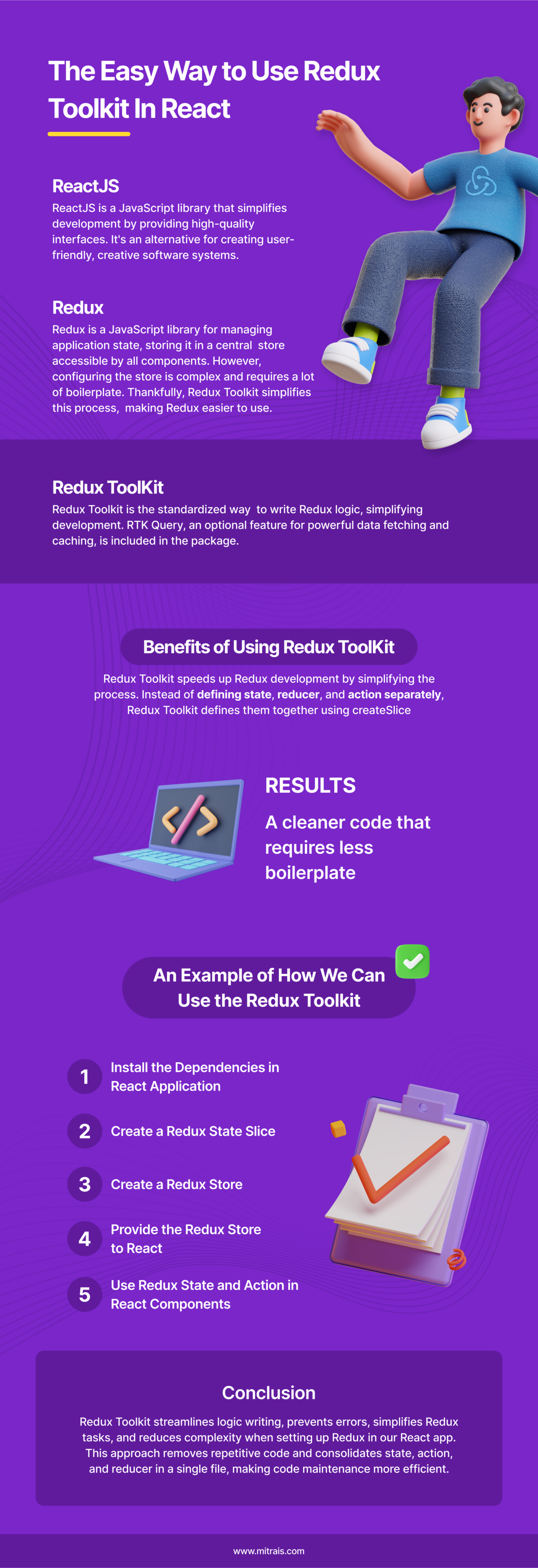 The Easy Way to Use Redux Toolkit In React

ReactJS
ReactJS is a JavaScript library that simplifies development by providing high-quality interfaces. It's an alternative for creating user-friendly, creative software systems.

Redux
Redux is a JavaScript library for managing application state, storing it in a central store accessible by all components. However, configuring the store is complex and requires a lot of boilerplate. Thankfully, Redux Toolkit simplifies this process, making Redux easier to use.

Redux ToolKit
Redux Toolkit is the standardized way to write Redux logic, simplifying development. RTK Query, an optional feature for powerful data fetching and caching, is included in the package.

Benefits of Using Redux ToolKit
Redux Toolkit speeds up Redux development by simplifying the process. Instead of defining state, reducer, and action separately, Redux Toolkit defines them together using createSlice

RESULTS
A cleaner code that requires less boilerplate

An Example of How We Can Use the Redux Toolkit

1 Install the Dependencies in React Application
2 Create a Redux State Slice
3 Create a Redux Store
4 Provide the Redux Store to React
5 Use Redux State and Action in React Components

Conclusion
Redux Toolkit streamlines logic writing, prevents errors, simplifies Redux tasks, and reduces complexity when setting up Redux in our React app. This approach removes repetitive code and consolidates state, action, and reducer in a single file, making code maintenance more efficient.

www.mitrais.com